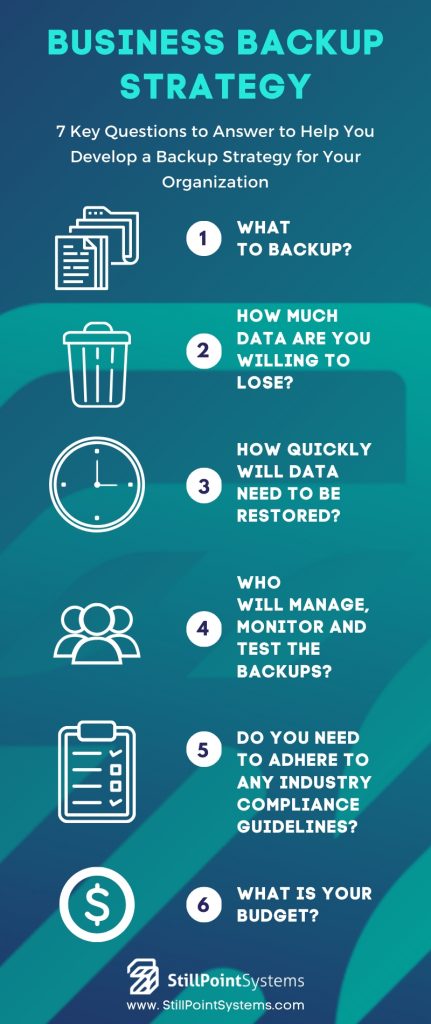 BUSINESS BACKUP STRATEGY

7 Key Questions to Answer to Help You Develop a Backup Strategy for Your Organization

1 WHAT TO BACKUP?

2 HOW MUCH DATA ARE YOU WILLING TO LOSE?

3 HOW QUICKLY WILL DATA NEED TO BE RESTORED?

4 WHO WILL MANAGE, MONITOR AND TEST THE BACKUPS?

5 DO YOU NEED TO ADHERE TO ANY INDUSTRY COMPLIANCE GUIDELINES?

6 WHAT IS YOUR BUDGET?

StillPointSystems
www.StillPointSystems.com